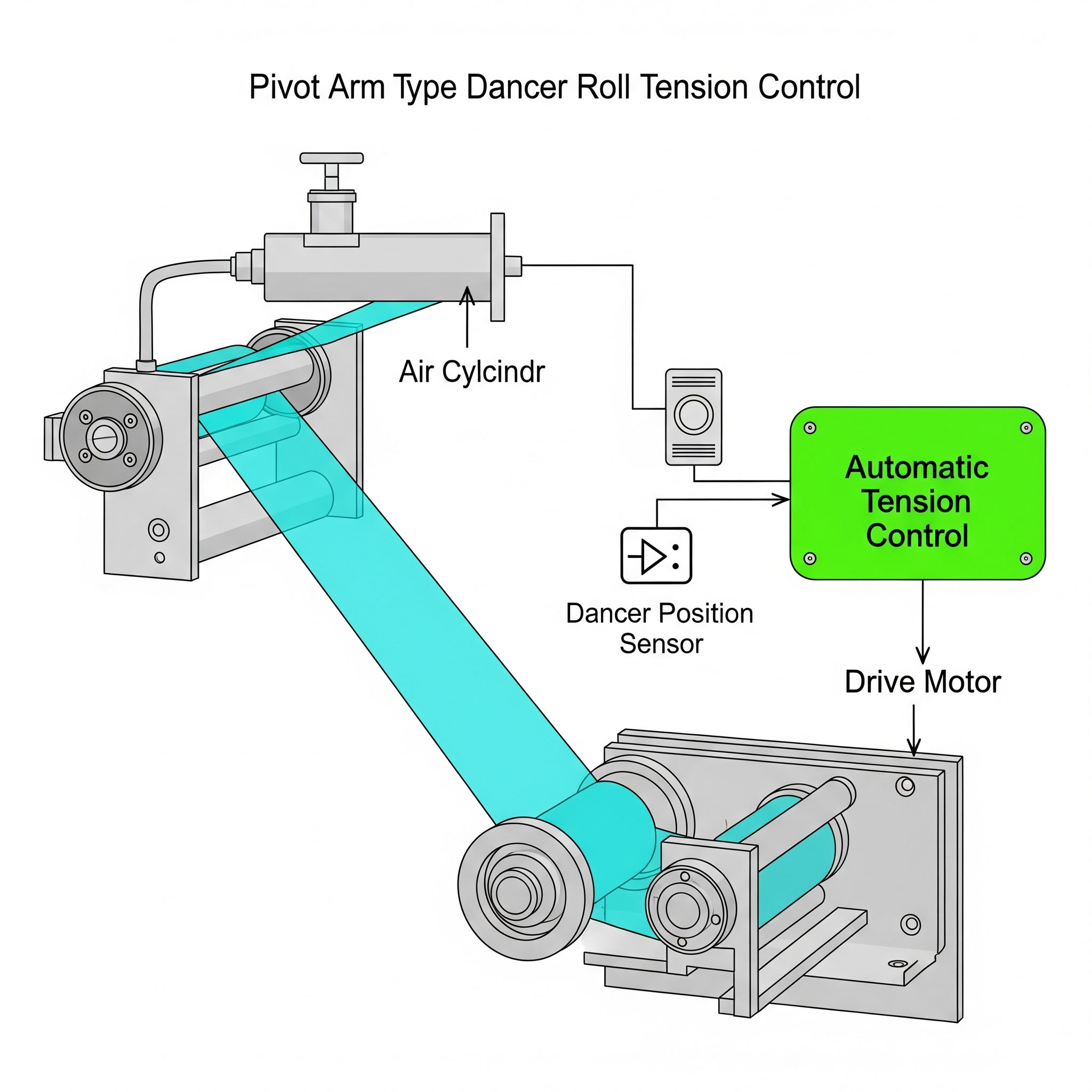 Pivot Arm Type Dancer Roll Tension Control

Air Cylcindr

Automatic Tension Control

Dancer Position Sensor

Drive Motor